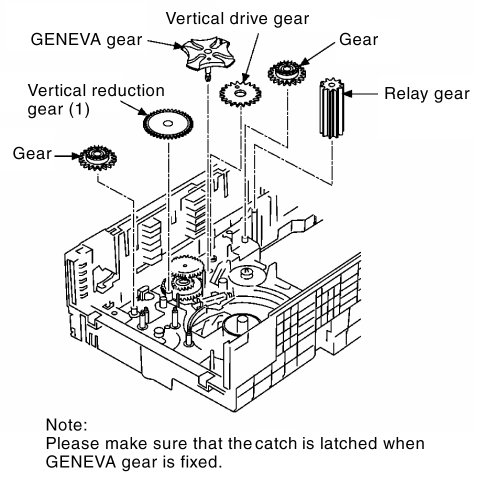 Vertical drive gear
GENEVA gear
Gear
Vertical reduction gear (1)
Relay gear
Gear

Note:
Please make sure that the catch is latched when GENEVA gear is fixed.