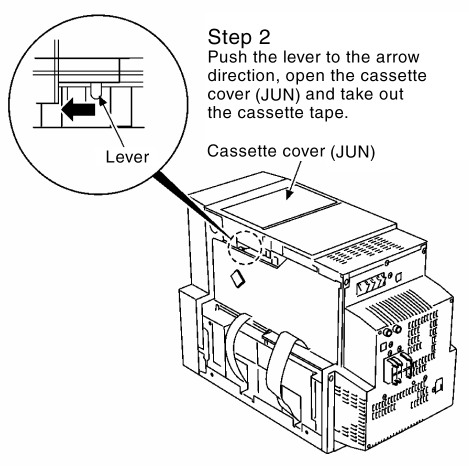 Step 2
Push the lever to the arrow direction, open the cassette cover (JUN) and take out the cassette tape.

Lever

Cassette cover (JUN)