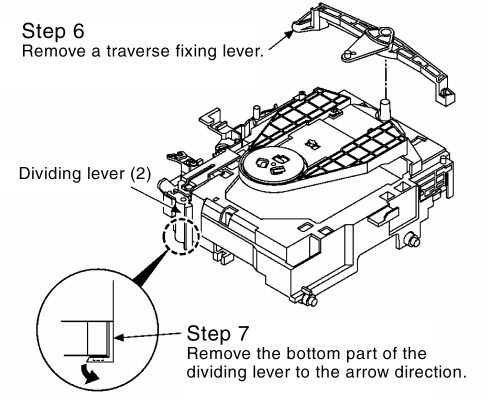 Step 6
Remove a traverse fixing lever.

Dividing lever (2)

Step 7
Remove the bottom part of the dividing lever to the arrow direction.