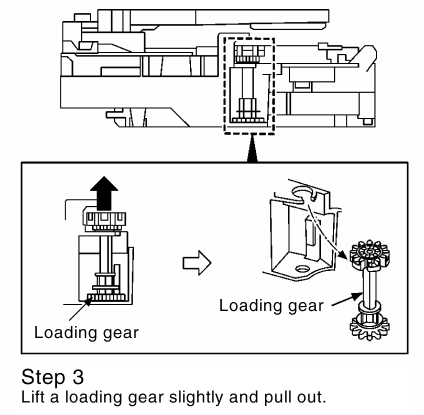 Loading gear

Loading gear

Step 3
Lift a loading gear slightly and pull out.