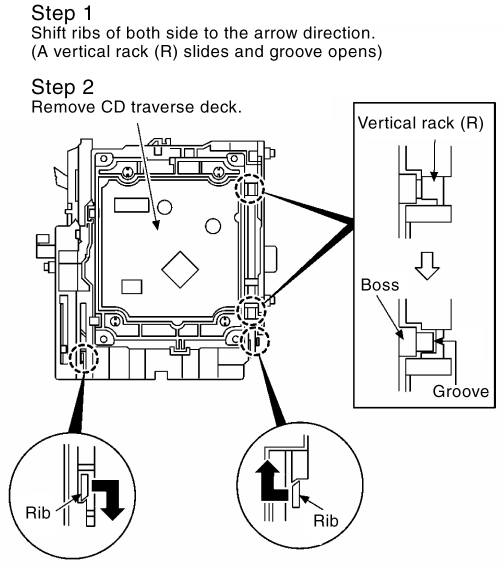 Step 1
Shift ribs of both side to the arrow direction.
(A vertical rack (R) slides and groove opens)

Step 2
Remove CD traverse deck.

Vertical rack (R)

Boss

Groove

Rib

Rib