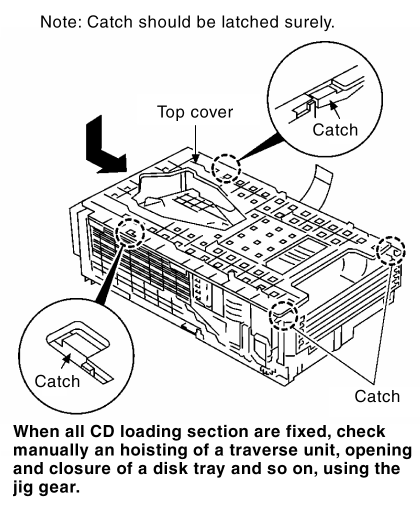 Note: Catch should be latched surely.

Top cover

Catch

Catch

Catch

When all CD loading section are fixed, check manually an hoisting of a traverse unit, opening and closure of a disk tray and so on, using the jig gear.