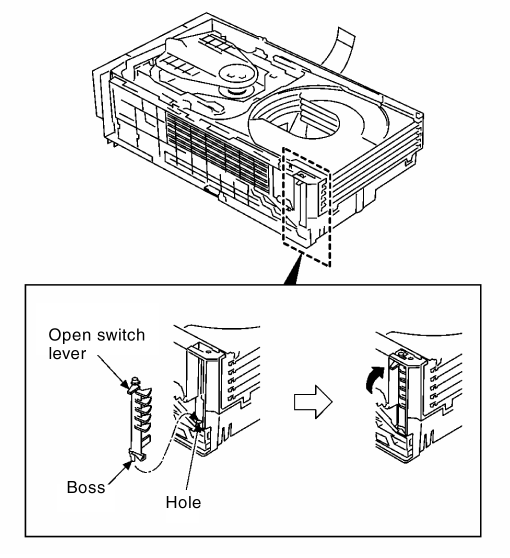 Open switch lever

Boss

Hole