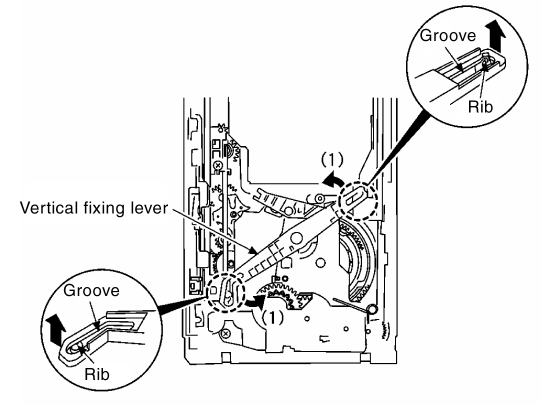 Groove
Rib
(1)
Vertical fixing lever
Groove
(1)
Rib