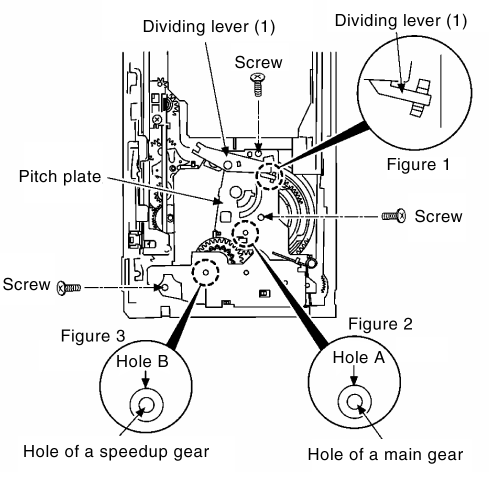 Dividing lever (1)

Dividing lever (1)

Screw

Figure 1

Pitch plate

Screw

Screw

Figure 3

Figure 2

Hole B

Hole A

Hole of a speedup gear

Hole of a main gear