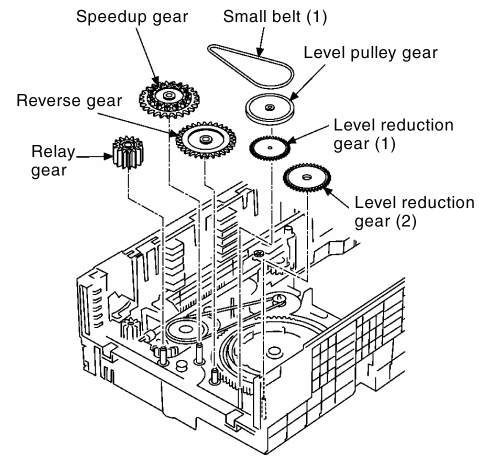 Speedup gear
Small belt (1)
Level pulley gear
Reverse gear
Level reduction gear (1)
Relay gear
Level reduction gear (2)