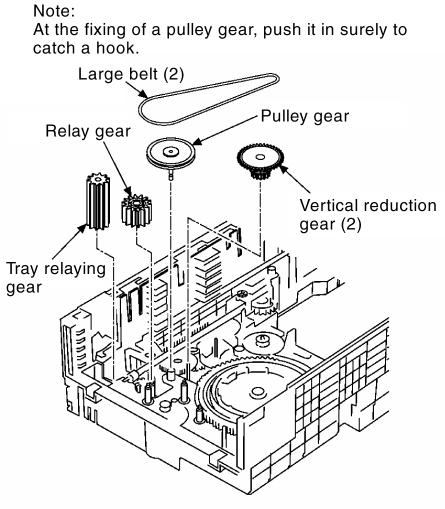 Note:
At the fixing of a pulley gear, push it in surely to catch a hook.

Large belt (2)

Pulley gear

Relay gear

Vertical reduction gear (2)

Tray relaying gear