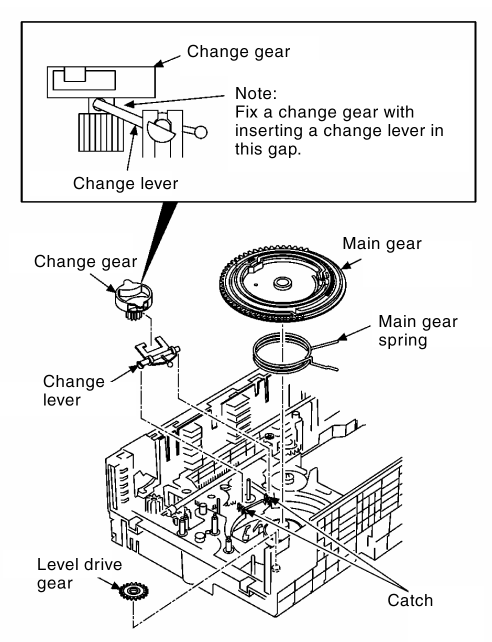 Change gear

Note:
Fix a change gear with inserting a change lever in this gap.

Change lever

Change gear

Main gear

Main gear spring

Change lever

Level drive gear

Catch