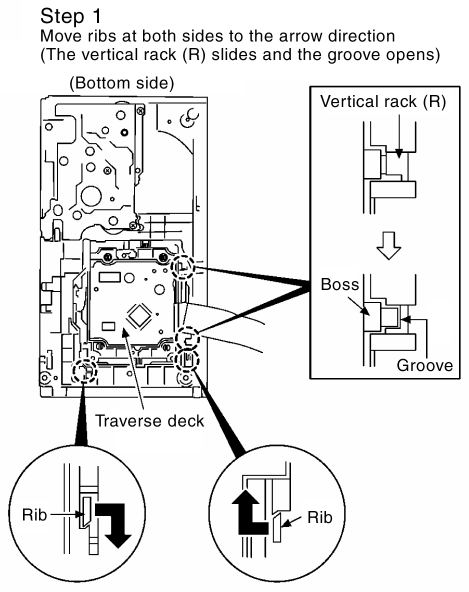 Step 1
Move ribs at both sides to the arrow direction
(The vertical rack (R) slides and the groove opens)

(Bottom side)

Vertical rack (R)

Boss

Groove

Traverse deck

Rib

Rib