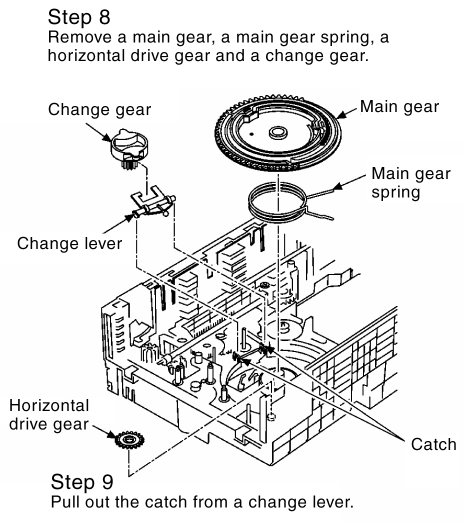 Step 8
Remove a main gear, a main gear spring, a horizontal drive gear and a change gear.

Change gear

Main gear

Main gear spring

Change lever

Horizontal drive gear

Catch

Step 9
Pull out the catch from a change lever.