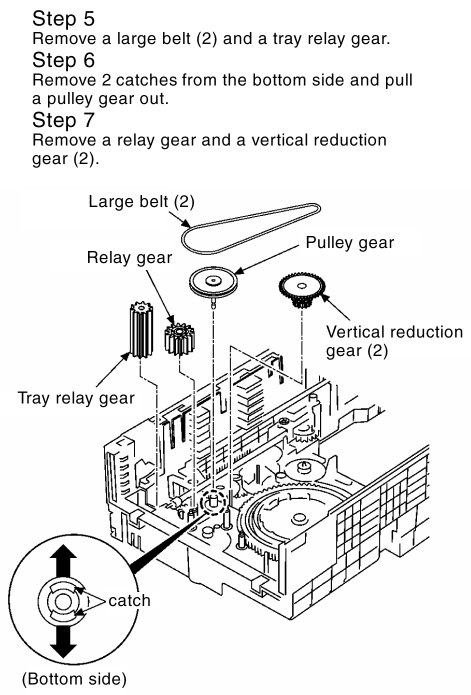 Step 5
Remove a large belt (2) and a tray relay gear.

Step 6
Remove 2 catches from the bottom side and pull a pulley gear out.

Step 7
Remove a relay gear and a vertical reduction gear (2).

Large belt (2)

Pulley gear

Relay gear

Vertical reduction gear (2)

Tray relay gear

catch

(Bottom side)