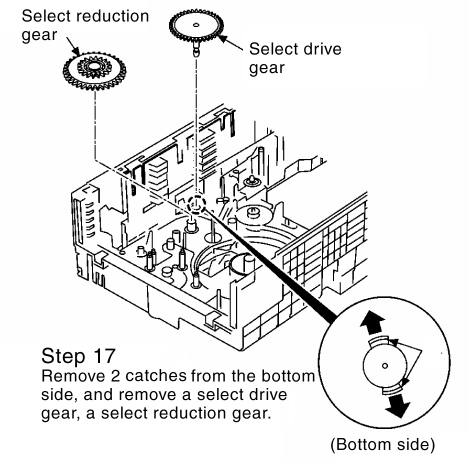 Select reduction gear

Select drive gear

Step 17
Remove 2 catches from the bottom side, and remove a select drive gear, a select reduction gear.

(Bottom side)