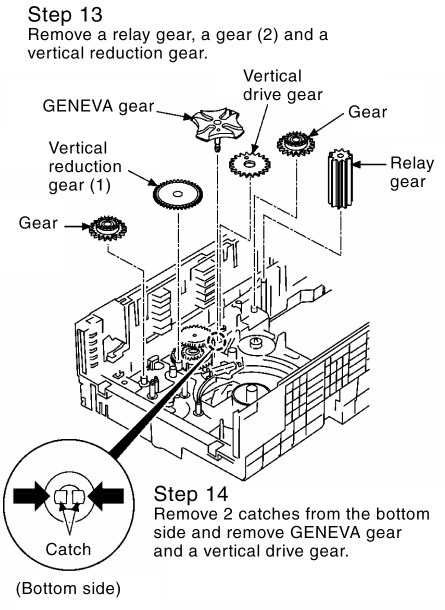 Step 13
Remove a relay gear, a gear (2) and a vertical reduction gear.

GENEVA gear

Vertical drive gear

Gear

Relay gear

Vertical reduction gear (1)

Gear

Catch

(Bottom side)

Step 14
Remove 2 catches from the bottom side and remove GENEVA gear and a vertical drive gear.