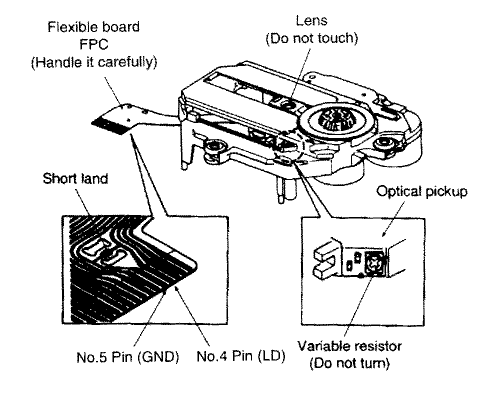 Flexible board
FPC
(Handle it carefully)

Lens
(Do not touch)

Short land

Optical pickup

No.5 Pin (GND)

No.4 Pin (LD)

Variable resistor
(Do not turn)