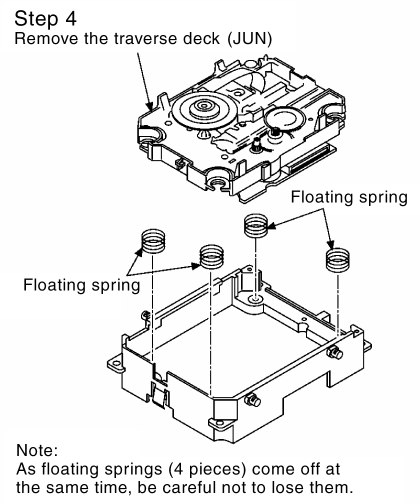 Step 4
Remove the traverse deck (JUN)

Floating spring

Floating spring

Note:
As floating springs (4 pieces) come off at the same time, be careful not to lose them.