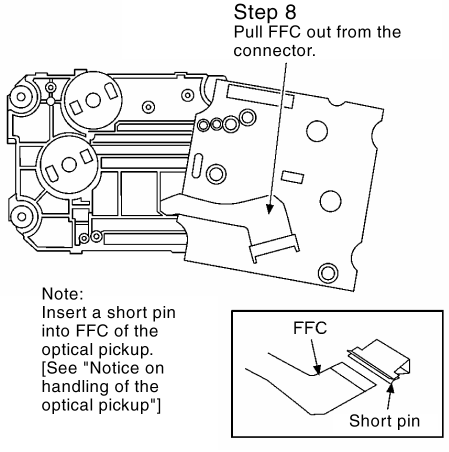 Step 8
Pull FFC out from the connector.

Note:
Insert a short pin into FFC of the optical pickup.
[See "Notice on handling of the optical pickup"]

FFC

Short pin