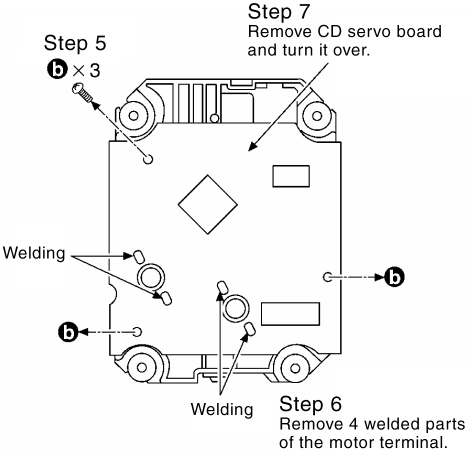 Step 7
Remove CD servo board and turn it over.

Step 5
b × 3

Welding

b

b

Welding

Step 6
Remove 4 welded parts of the motor terminal.