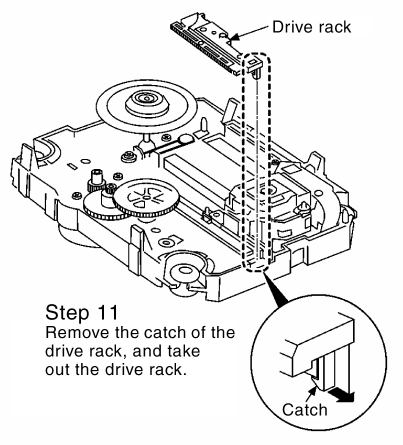 Drive rack

Step 11
Remove the catch of the drive rack, and take out the drive rack.

Catch