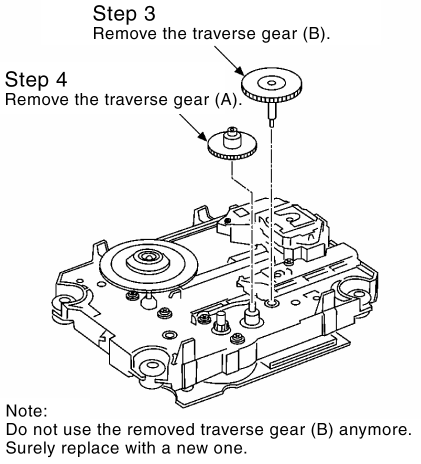 Step 3
Remove the traverse gear (B).

Step 4
Remove the traverse gear (A).

Note:
Do not use the removed traverse gear (B) anymore.
Surely replace with a new one.