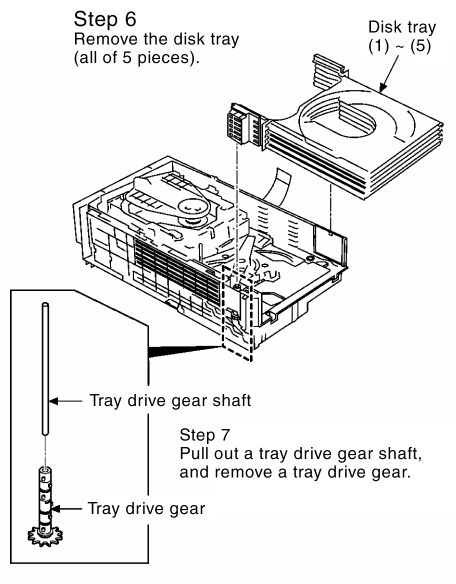 Step 6
Remove the disk tray (all of 5 pieces).

Disk tray
(1) ~ (5)

Tray drive gear shaft

Step 7
Pull out a tray drive gear shaft, and remove a tray drive gear.

Tray drive gear