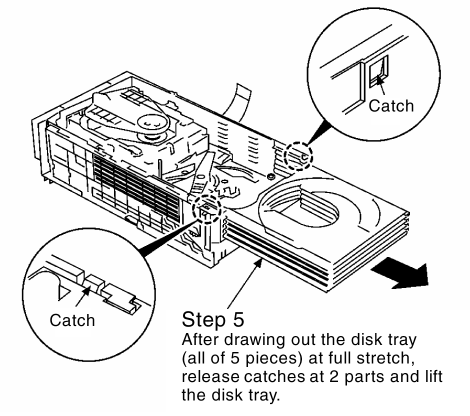 Catch

Catch

Step 5
After drawing out the disk tray (all of 5 pieces) at full stretch, release catches at 2 parts and lift the disk tray.