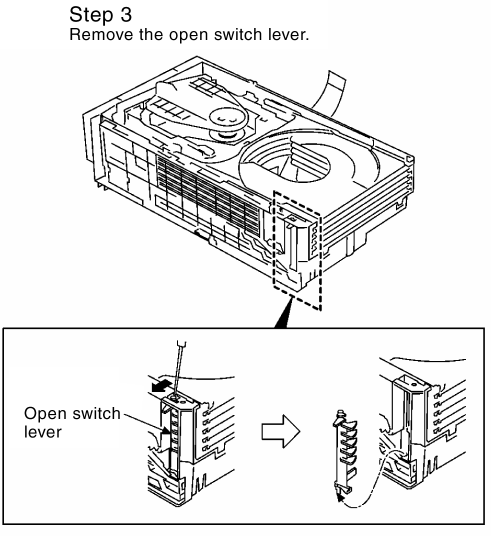 Step 3
Remove the open switch lever.

Open switch lever